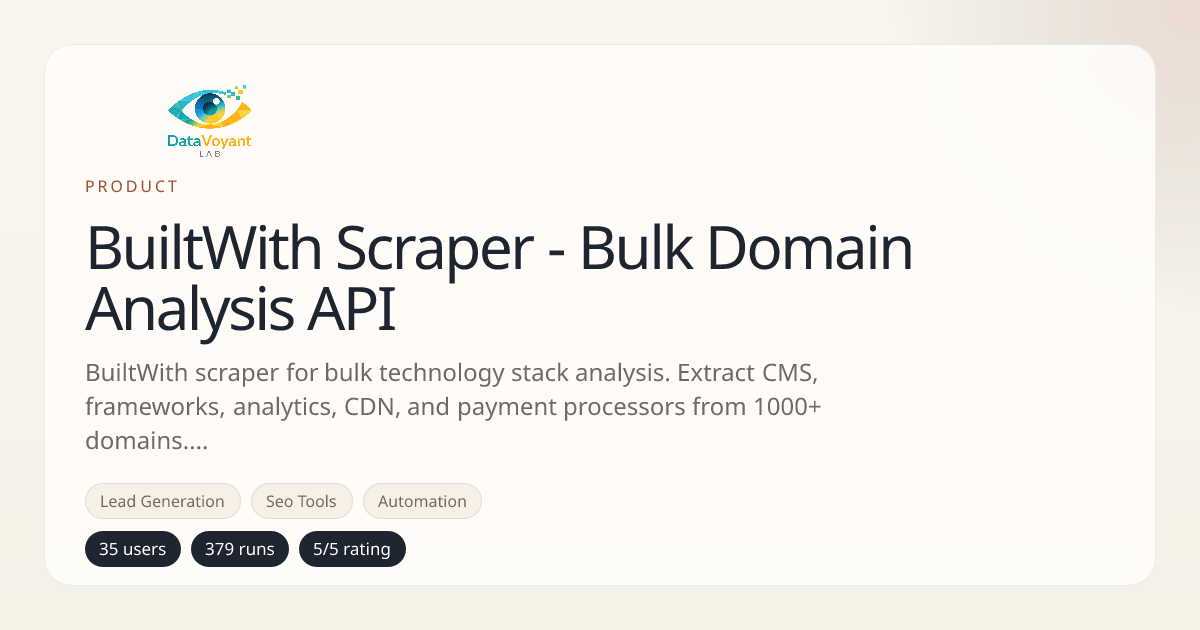 DataVoyant
LAB

PRODUCT

BuiltWith Scraper - Bulk Domain Analysis API

BuiltWith scraper for bulk technology stack analysis. Extract CMS, frameworks, analytics, CDN, and payment processors from 1000+ domains....

Lead Generation
Seo Tools
Automation

35 users
379 runs
5/5 rating